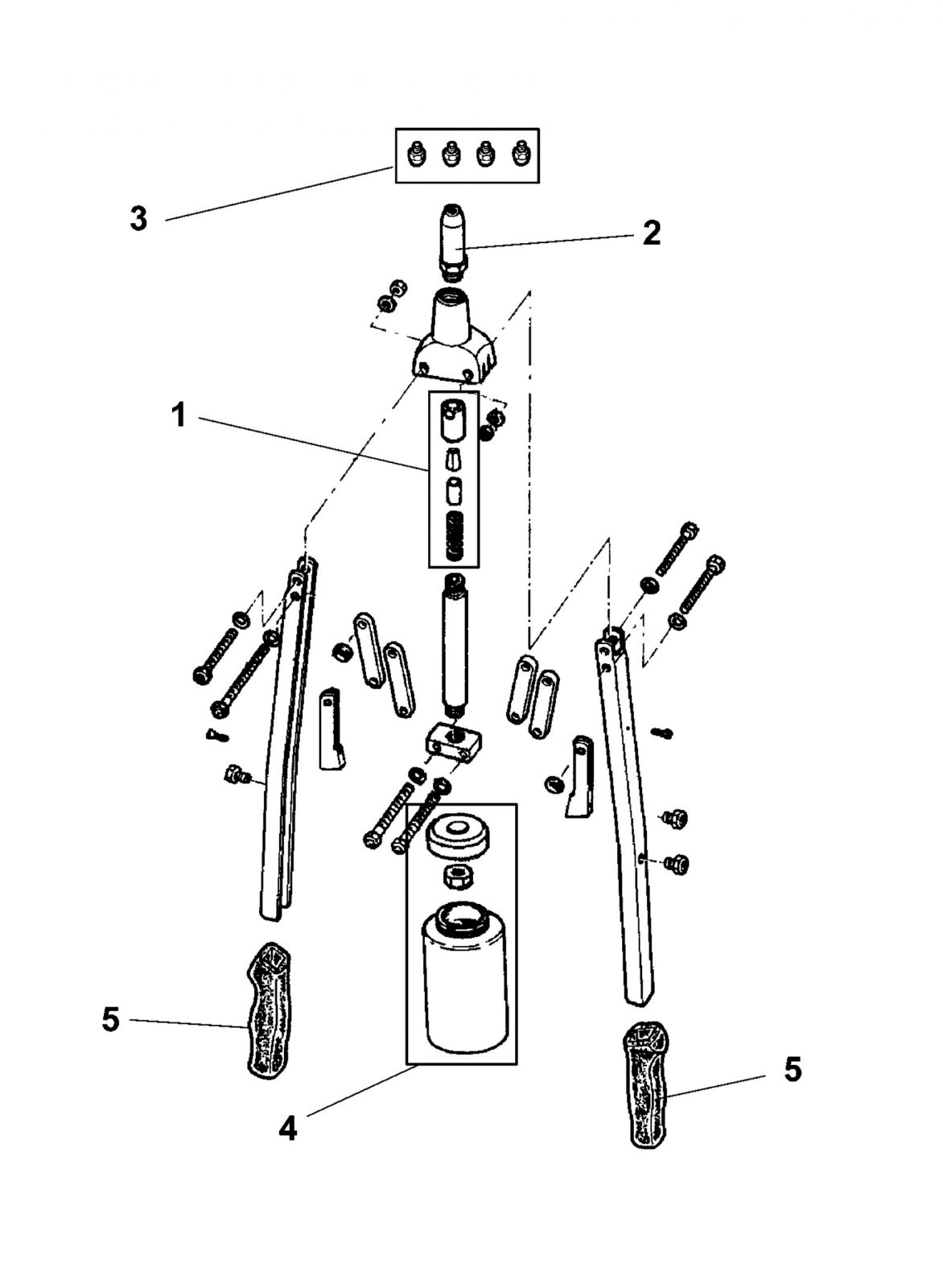 3
2
1
5
4
5